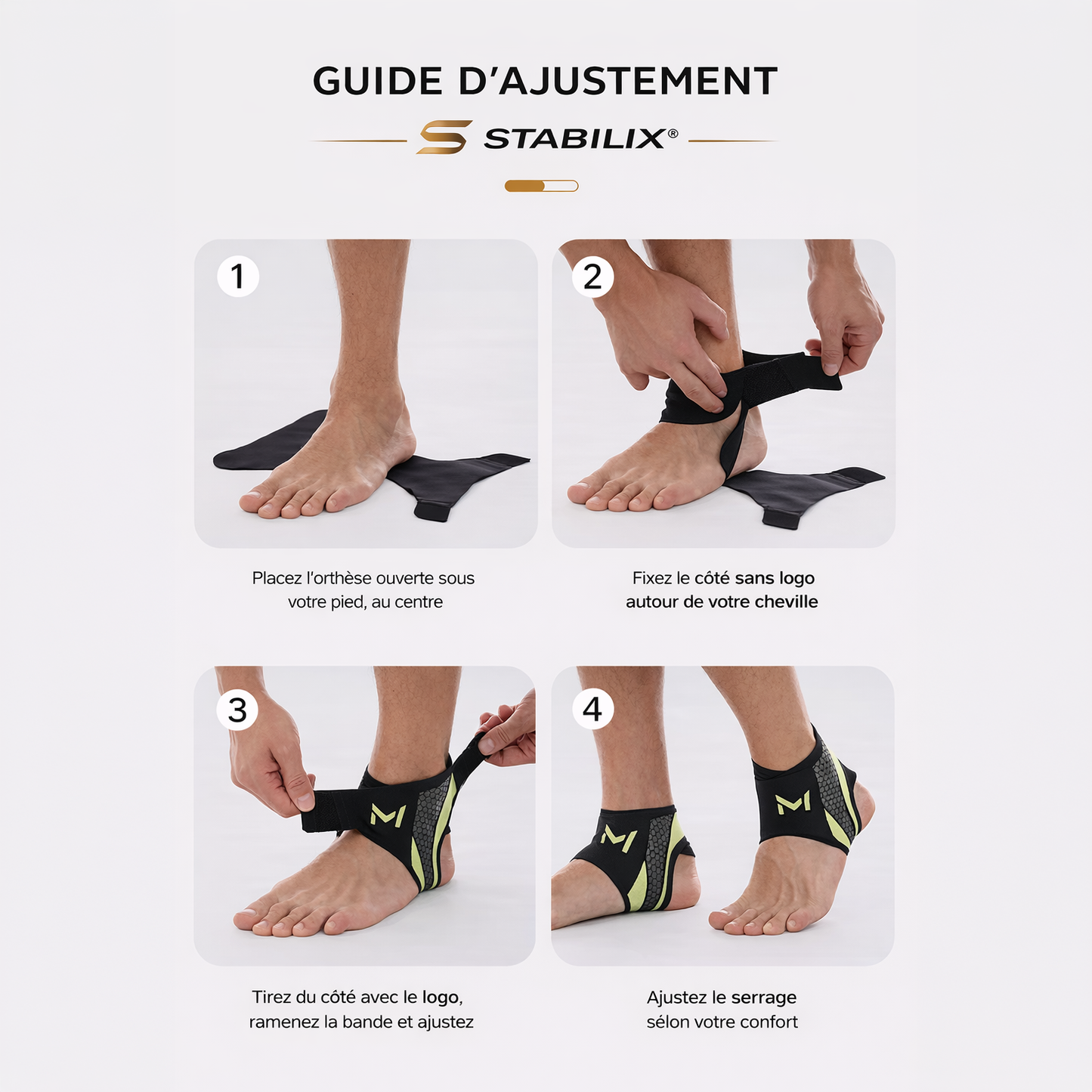 GUIDE D'AJUSTEMENT

STABILIX®

1

Placez l'orthèse ouverte sous votre pied, au centre

2

Fixez le côté sans logo autour de votre cheville

3

Tirez du côté avec le logo, ramenez la bande et ajustez

4

Ajustez le serrage sélon votre confort