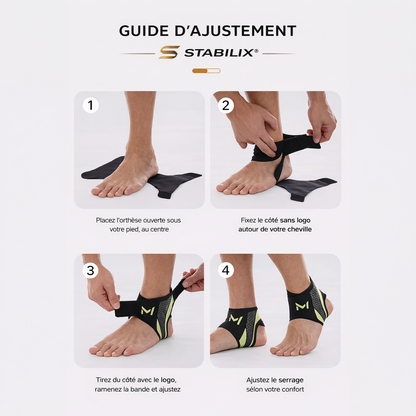 GUIDE D'AJUSTEMENT

STABILIX®

1

Placez l'orthèse ouverte sous votre pied, au centre

2

Fixez le côté sans logo autour de votre cheville

3

Tirez du côté avec le logo, ramenez la bande et ajustez

4

Ajustez le serrage sélon votre confort